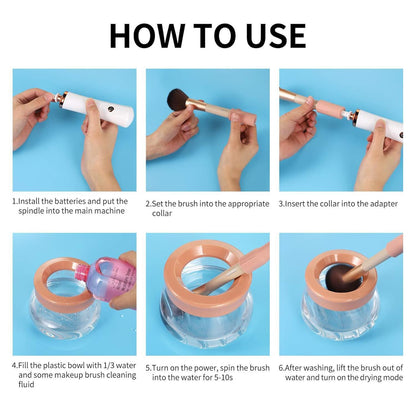 HOW TO USE

1.Install the batteries and put the spindle into the main machine

2.Set the brush into the appropriate collar

3.Insert the collar into the adapter

4.Fill the plastic bowl with 1/3 water and some makeup brush cleaning fluid

5.Turn on the power, spin the brush into the water for 5-10s

6.After washing, lift the brush out of water and turn on the drying mode